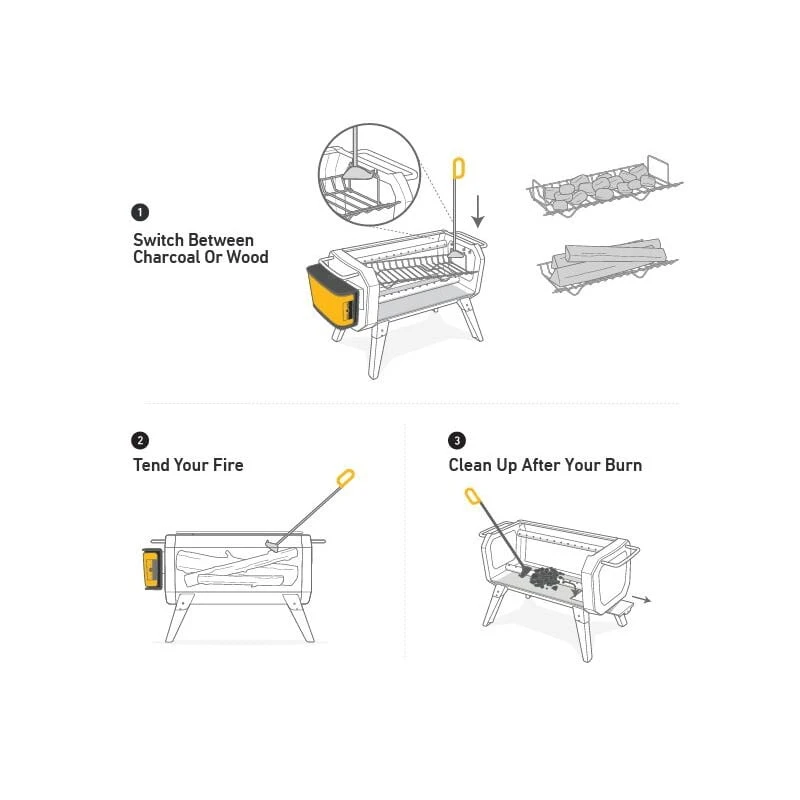 1
Switch Between Charcoal Or Wood

2
Tend Your Fire

3
Clean Up After Your Burn